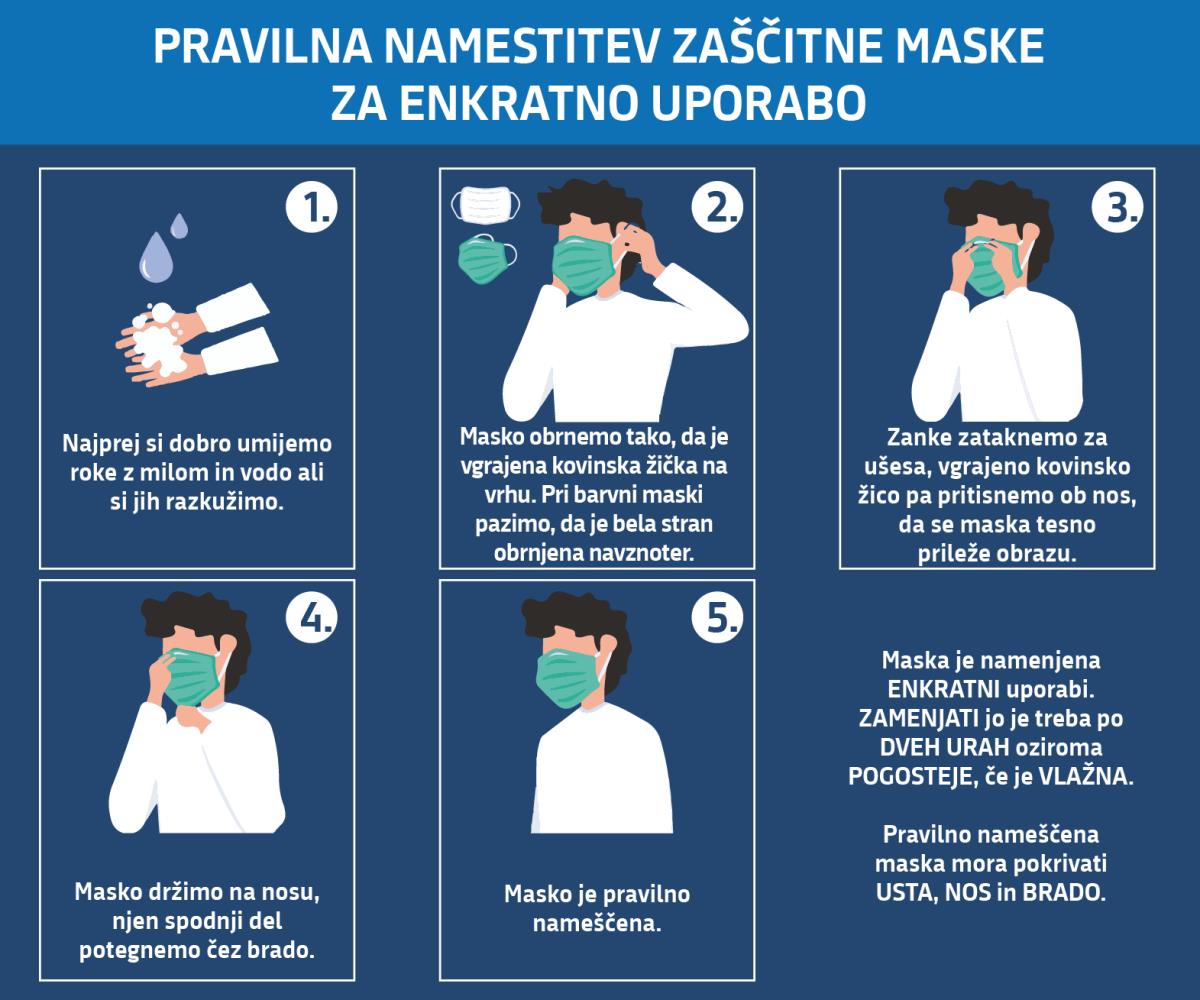 PRAVILNA NAMESTITEV ZAŠČITNE MASKE ZA ENKRATNO UPORABO

1.

Najprej si dobro umijemo roke z milom in vodo ali si jih razkužimo.

2.

Masko obrnemo tako, da je vgrajena kovinska žička na vrhu. Pri barvni maski pazimo, da je bela stran obrnjena navznoter.

3.

Zanke zataknemo za ušesa, vgrajeno kovinsko žico pa pritisnemo ob nos, da se maska tesno prileže obrazu.

4.

Masko držimo na nosu, njen spodnji del potegnemo čez brado.

5.

Masko je pravilno nameščena.

Maska je namenjena ENKRATNI uporabi. ZAMENJATI jo je treba po DVEH URAH oziroma POGOSTEJE, če je VLAŽNA.

Pravilno nameščena maska mora pokrivati USTA, NOS in BRADO.